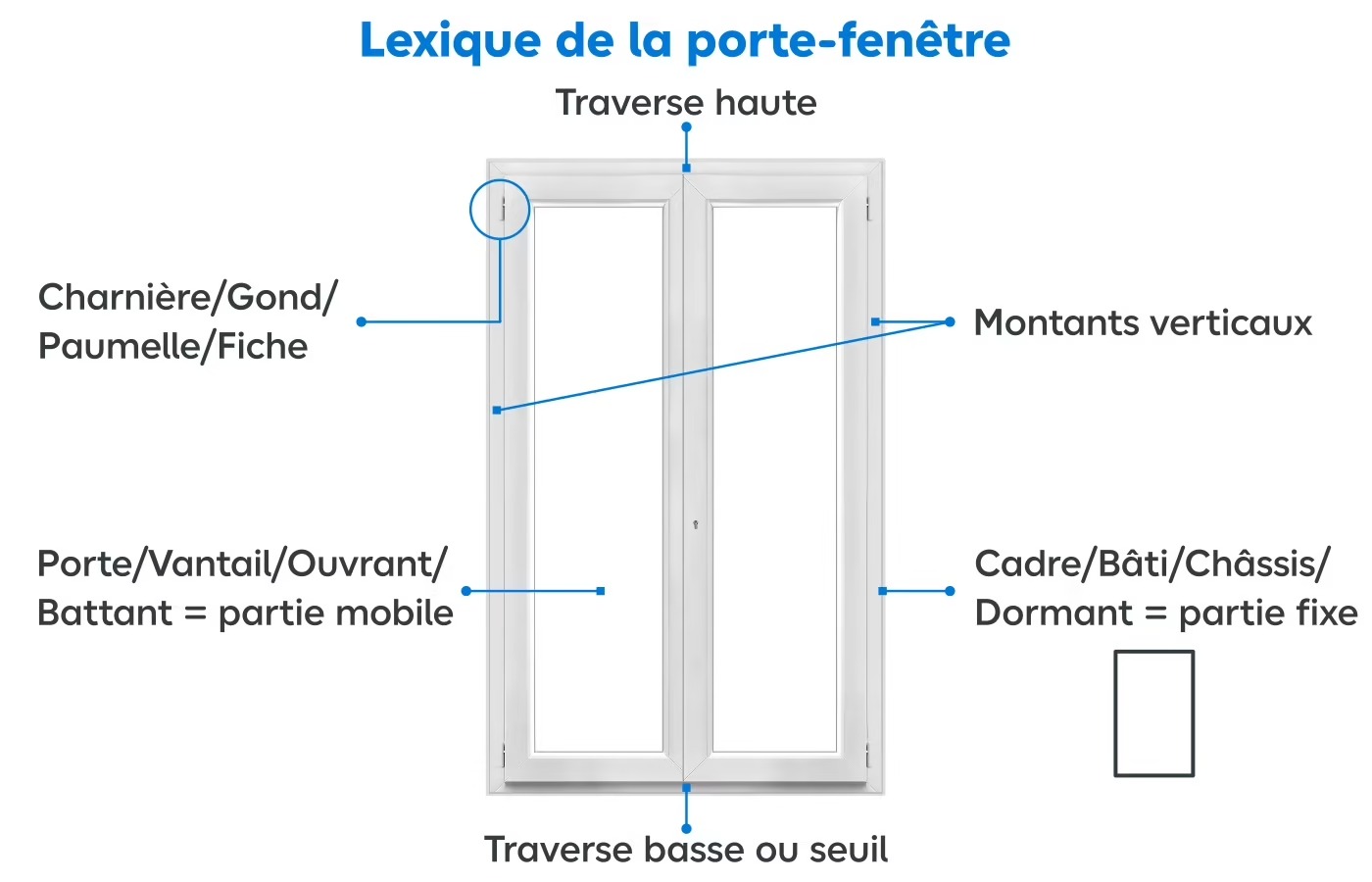 Lexique de la porte-fenêtre

Traverse haute

Charnière/Gond/ Paumelle/Fiche

Montants verticaux

Porte/Vantail/Ouvrant/ Battant = partie mobile

Cadre/Bâti/Châssis/ Dormant = partie fixe

Traverse basse ou seuil